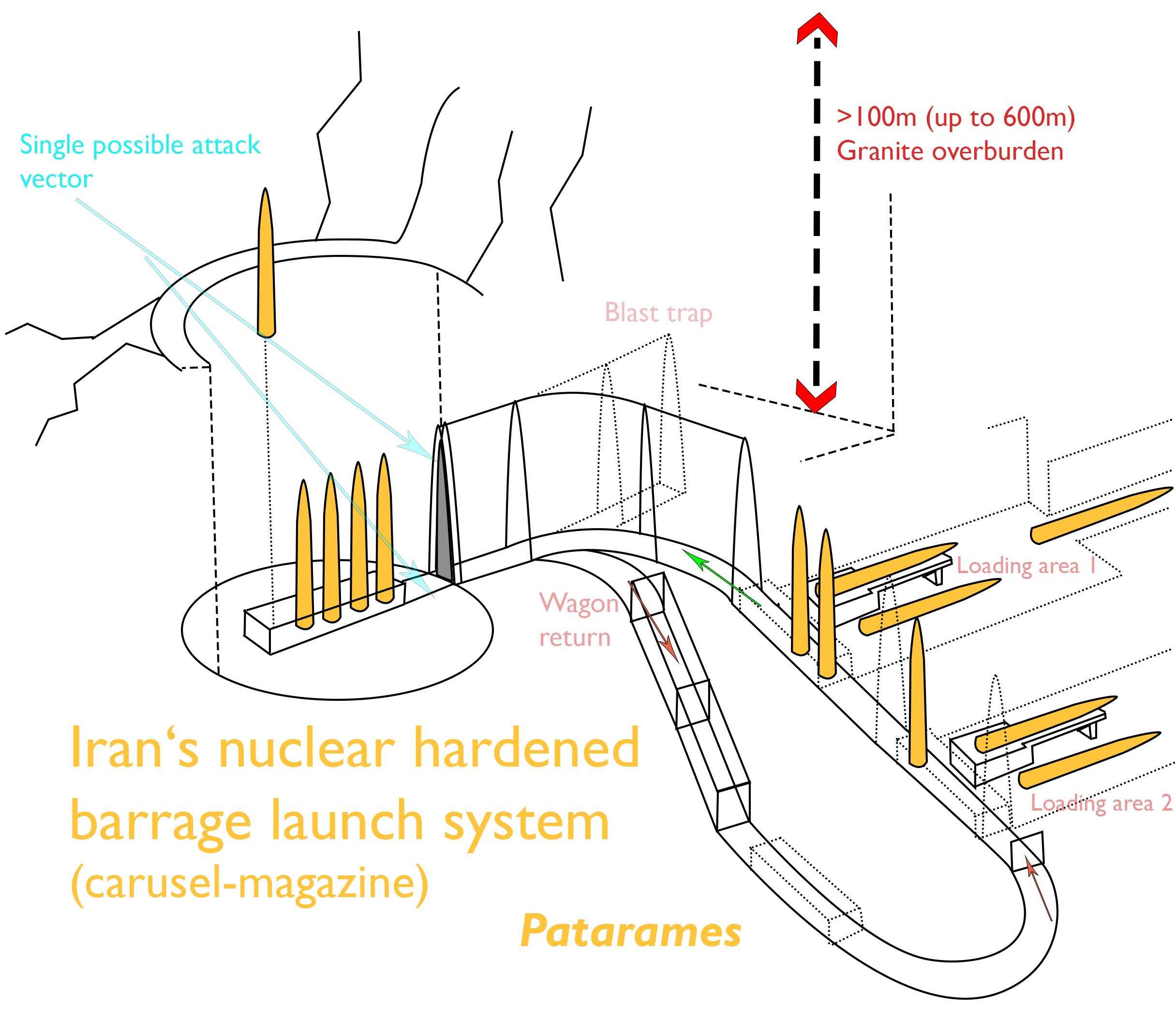 Single possible attack vector

>100m (up to 600m) Granite overburden

Blast trap

Loading area 1

Wagon return

Loading area 2

Iran‘s nuclear hardened barrage launch system (carusel-magazine)

Patarames